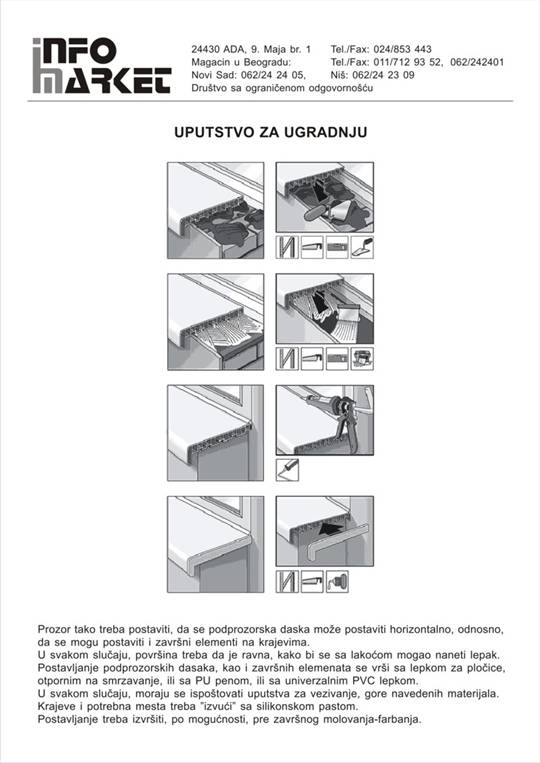 INFO MARKET

24430 ADA, 9. Maja br. 1
Magacin u Beogradu:
Novi Sad: 062/24 24 05,
Društvo sa ograničenom odgovornošću

Tel./Fax: 024/853 443
Tel./Fax: 011/712 93 52, 062/242401
Niš: 062/24 23 09

UPUTSTVO ZA UGRADNJU

Prozor tako treba postaviti, da se podprozorska daska može postaviti horizontalno, odnosno, da se mogu postaviti i završni elementi na krajevima.
U svakom slučaju, površina treba da je ravna, kako bi se sa lakoćom mogao naneti lepak.
Postavljanje podprozorskih dasaka, kao i završnih elemenata se vrši sa lepkom za pločice, otpornim na smrzavanje, ili sa PU penom, ili sa univerzalnim PVC lepkom.
U svakom slučaju, moraju se ispoštovati uputstva za vezivanje, gore navedenih materijala.
Krajeve i potrebna mesta treba "izvući" sa silikonskom pastom.
Postavljanje treba izvršiti, po mogućnosti, pre završnog molovanja-farbanja.